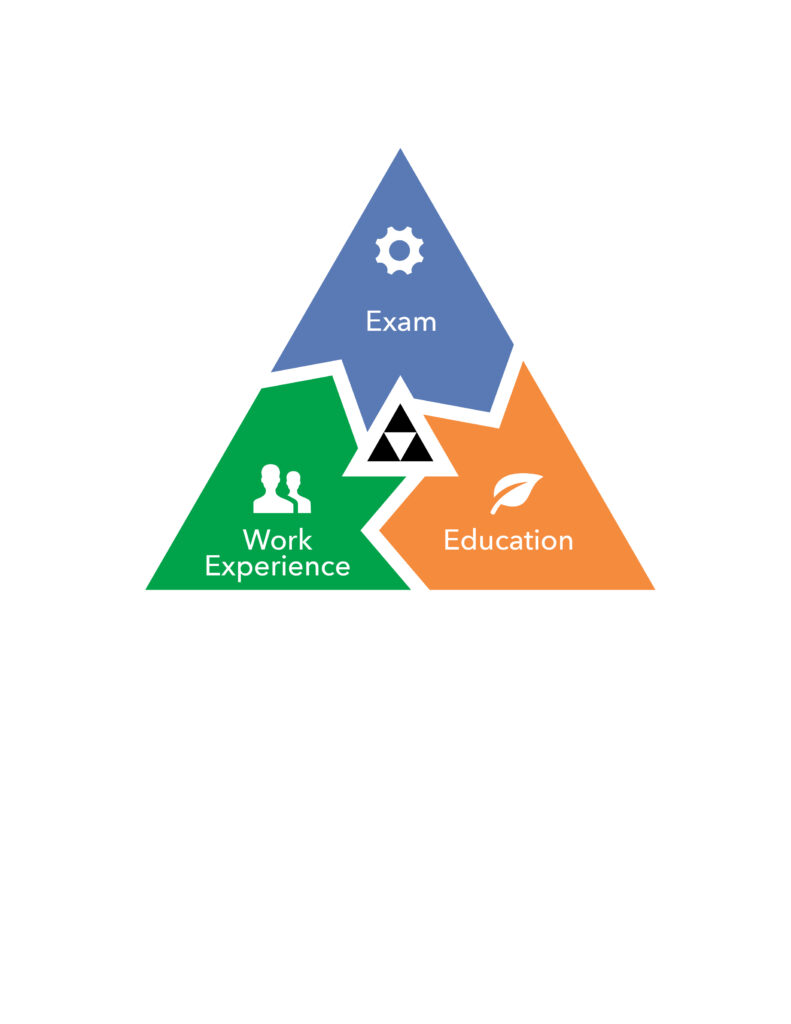 Exam

Work Experience

Education